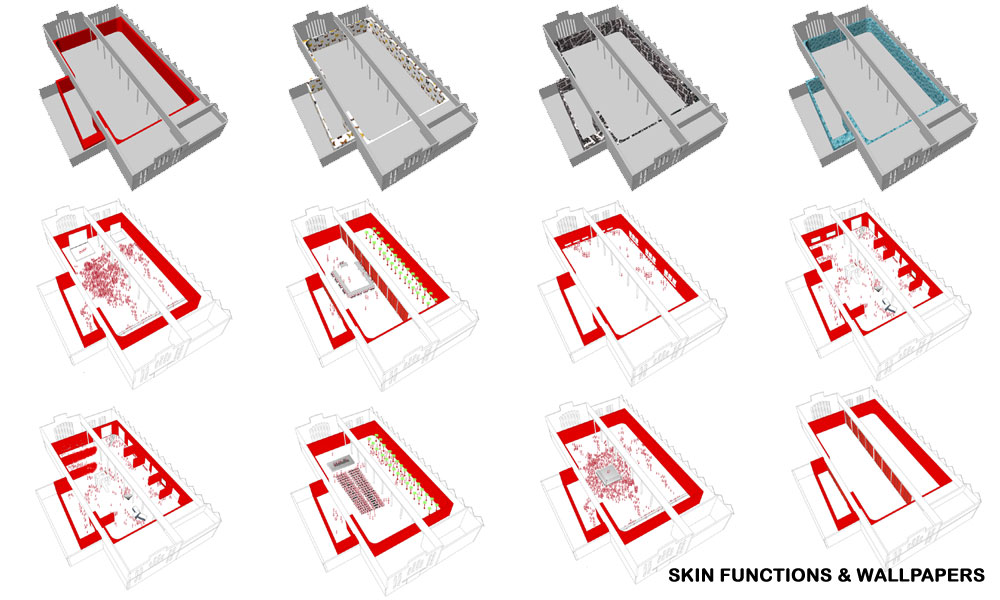 SKIN FUNCTIONS & WALLPAPERS